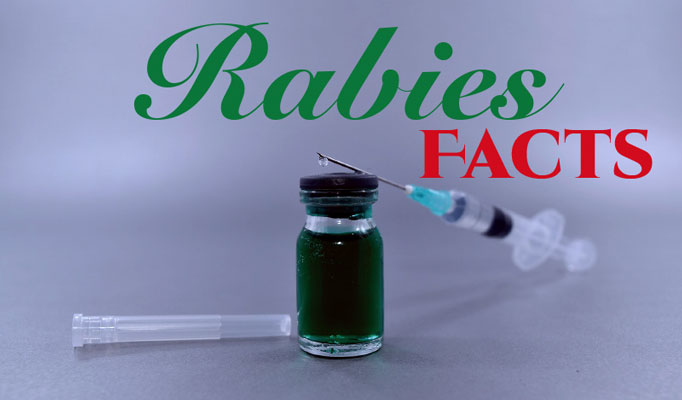 Rabies
FACTS