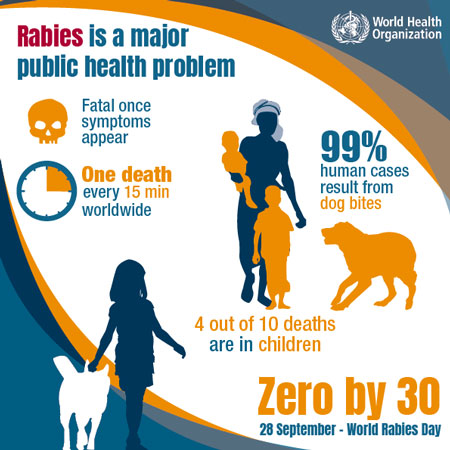 World Health Organization

Rabies is a major public health problem

Fatal once symptoms appear

One death every 15 min worldwide

99% human cases result from dog bites

4 out of 10 deaths are in children

Zero by 30

28 September - World Rabies Day